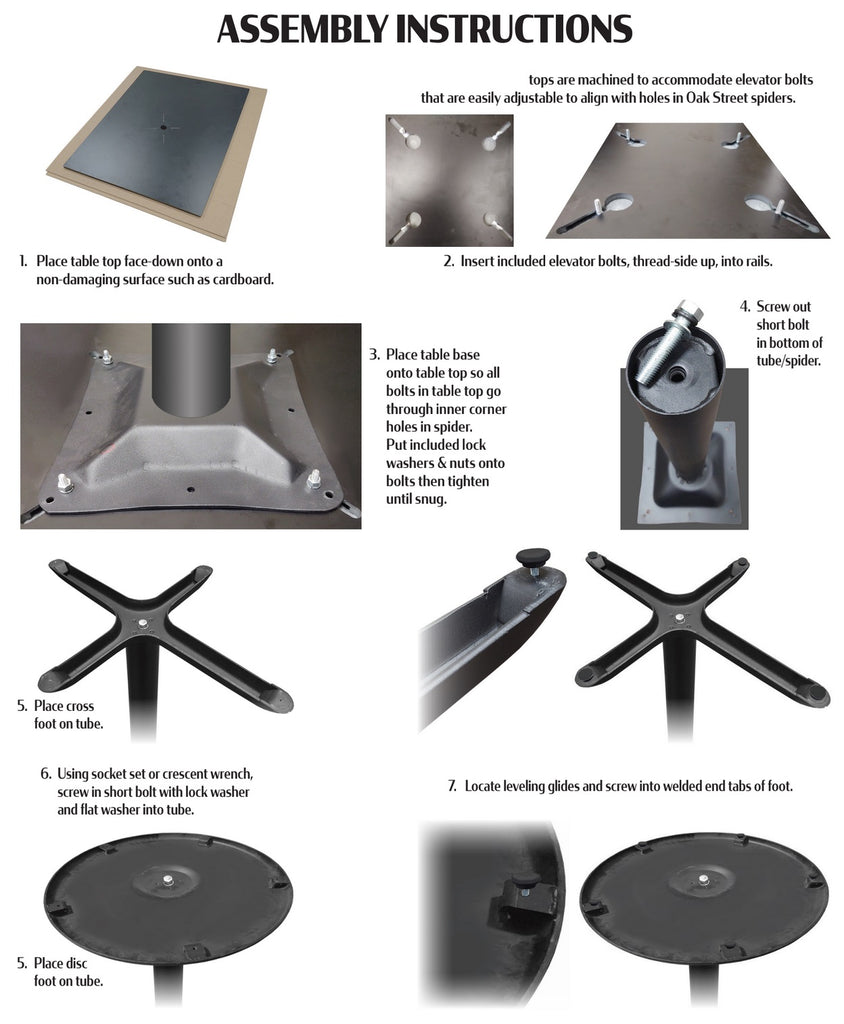 ASSEMBLY INSTRUCTIONS

tops are machined to accommodate elevator bolts that are easily adjustable to align with holes in Oak Street spiders.

1. Place table top face-down onto a non-damaging surface such as cardboard.

2. Insert included elevator bolts, thread-side up, into rails.

3. Place table base onto table top so all bolts in table top go through inner corner holes in spider. Put included lock washers & nuts onto bolts then tighten until snug.

4. Screw out short bolt in bottom of tube/spider.

5. Place cross foot on tube.

6. Using socket set or crescent wrench, screw in short bolt with lock washer and flat washer into tube.

7. Locate leveling glides and screw into welded end tabs of foot.

5. Place disc foot on tube.